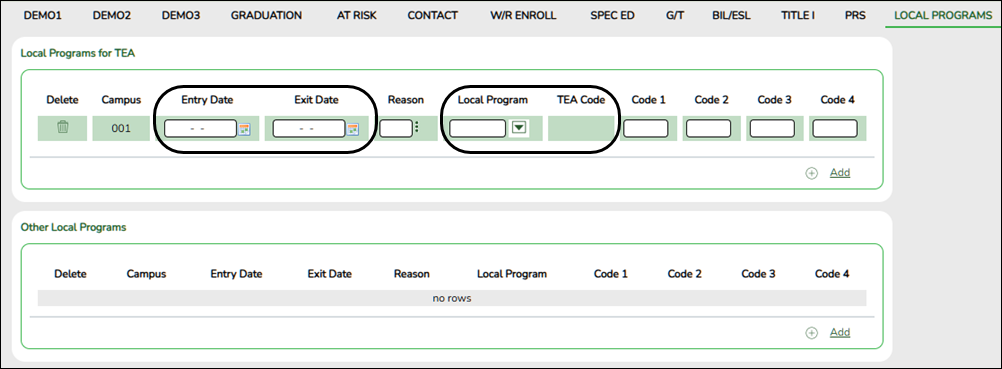 DEMO1 DEMO2 DEMO3 GRADUATION AT RISK CONTACT W/R ENROLL SPEC ED G/T BIL/ESL TITLE I PRS LOCAL PROGRAMS

Local Programs for TEA

| Delete | Campus | Entry Date | Exit Date | Reason | Local Program | TEA Code | Code 1 | Code 2 | Code 3 | Code 4 |
|---|---|---|---|---|---|---|---|---|---|---|
| | 001 | - - | - - | | | | | | | |

Add

Other Local Programs

| Delete | Campus | Entry Date | Exit Date | Reason | Local Program | Code 1 | Code 2 | Code 3 | Code 4 |
|---|---|---|---|---|---|---|---|---|---|
| no rows | | | | | | | | | |

Add